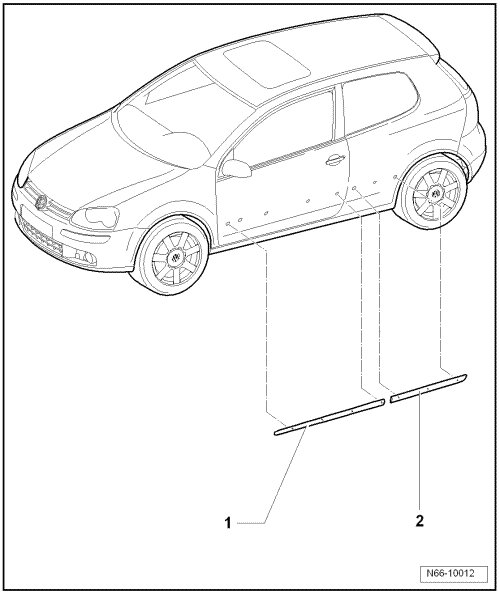 1

2

N66-10012