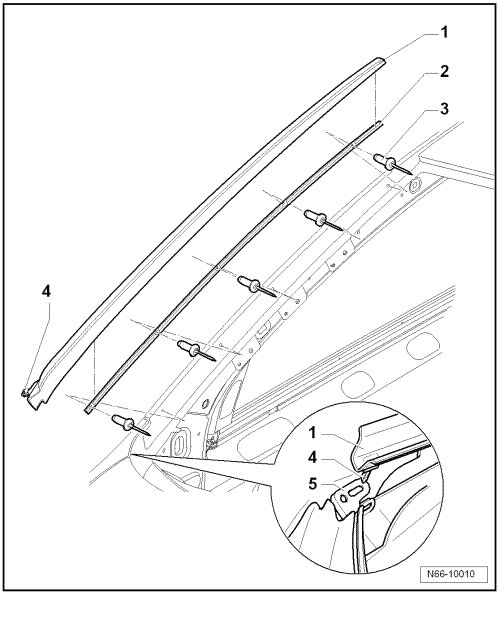 1
2
3
4
1
4
5
N66-10010