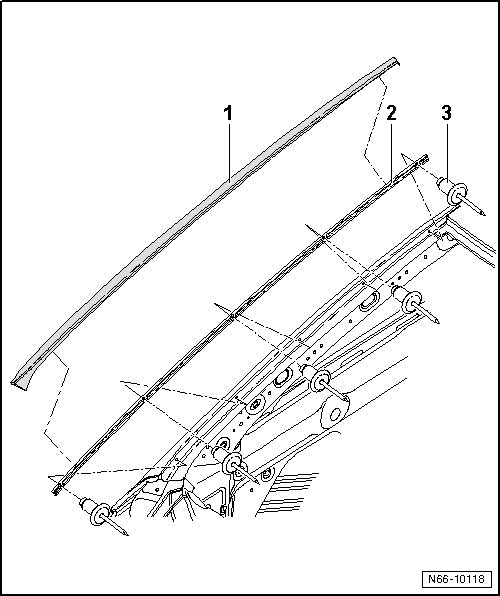 1
2
3
N66-10118