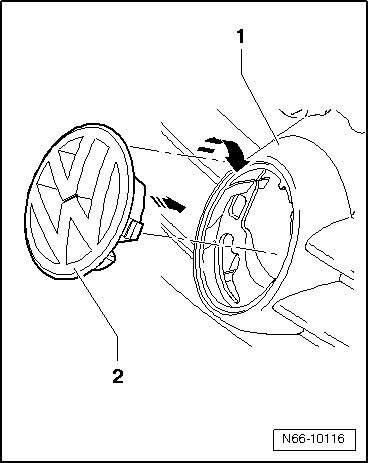 1

2

N66-10116