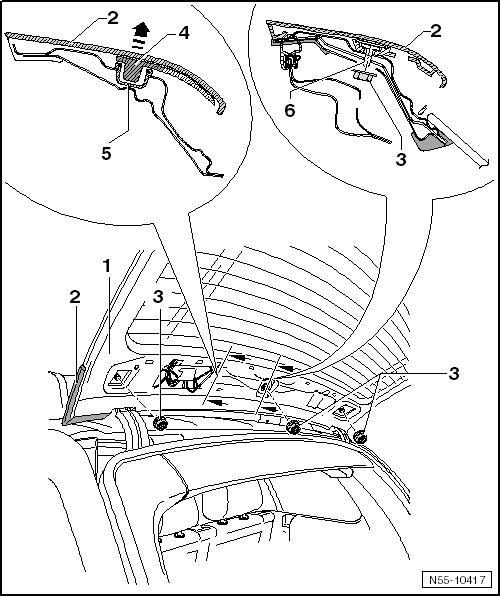 2
4
5
2
6
3
1
2
3
3
N55-10417