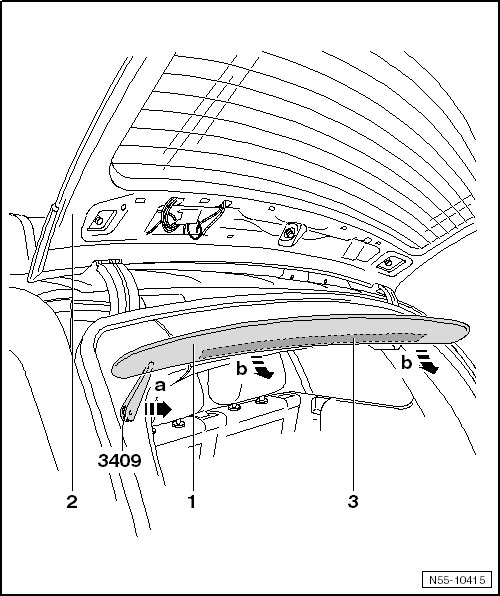 a
b
b
3409
2
1
3
N55-10415