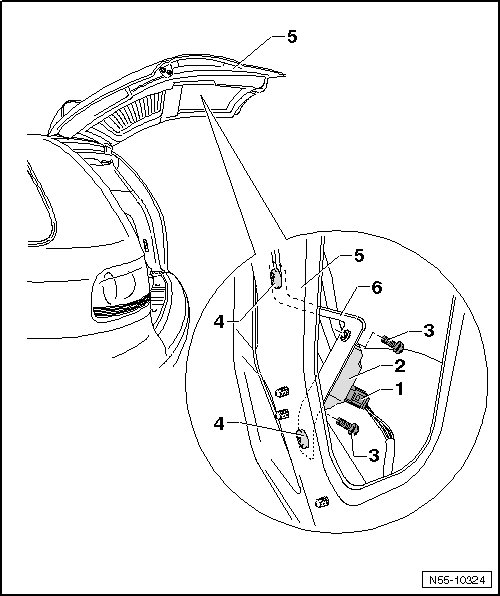 5
5
6
4
3
2
1
4
3
N55-10324