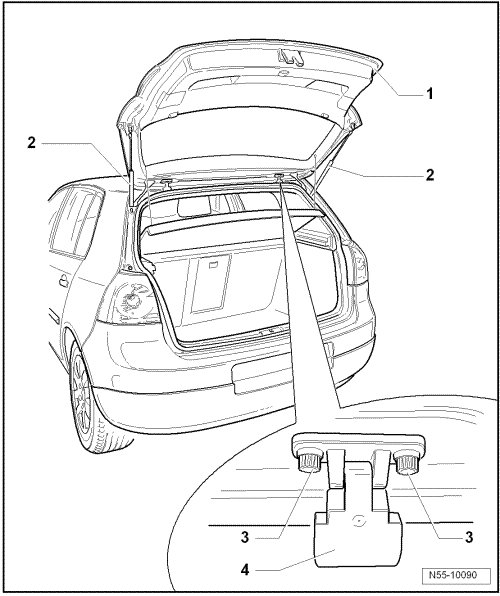 1
2
2
3
3
4
N55-10090