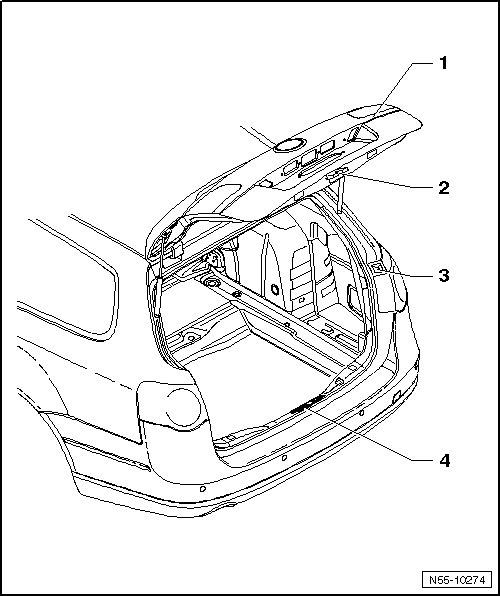 1
2
3
4
N55-10274