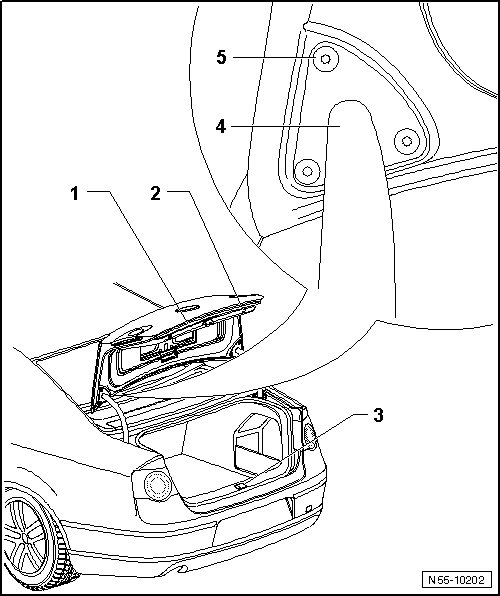 5
4
1
2
3
N55-10202