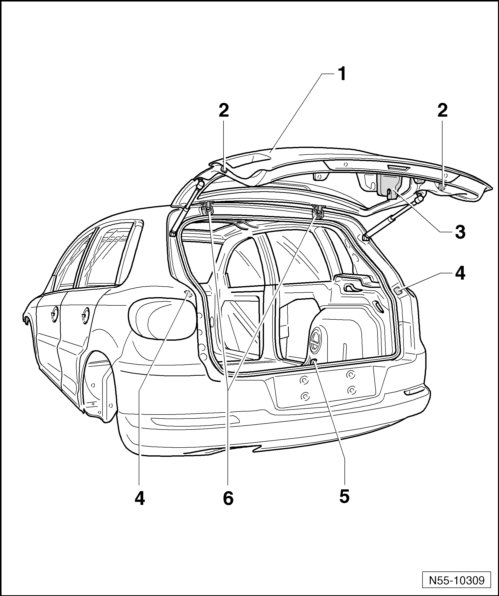 1
2
2
3
4
4
6
5
N55-10309