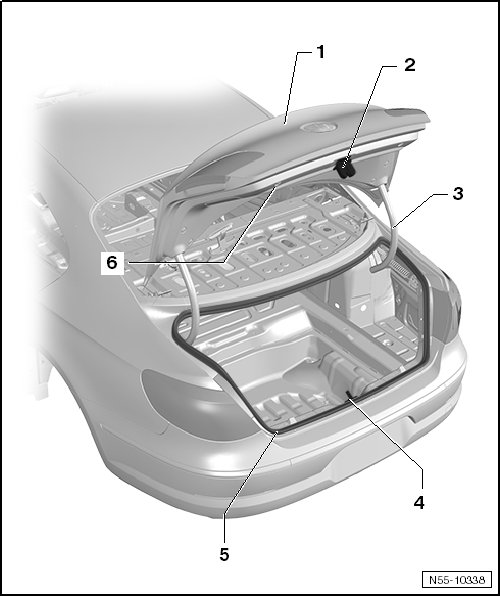 1
2
3
6
4
5
N55-10338