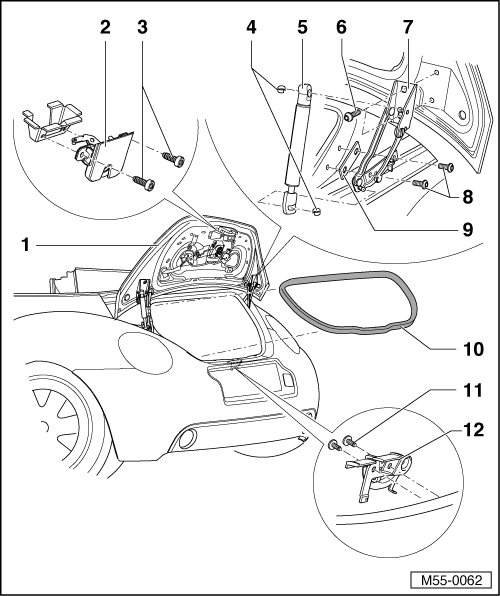 2
3
4
5
6
7
8
9
1
10
11
12
M55-0062