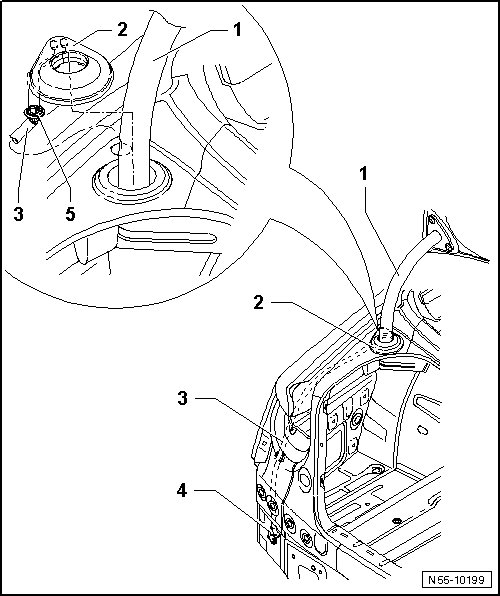 2
1
3
5
1
2
3
4
N55-10199