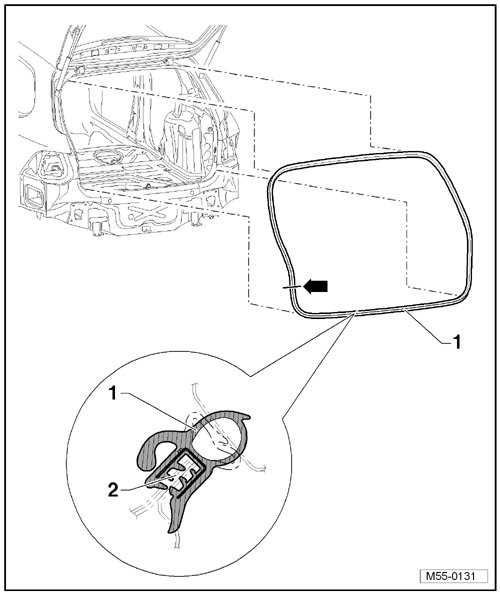 1

1

2

M55-0131