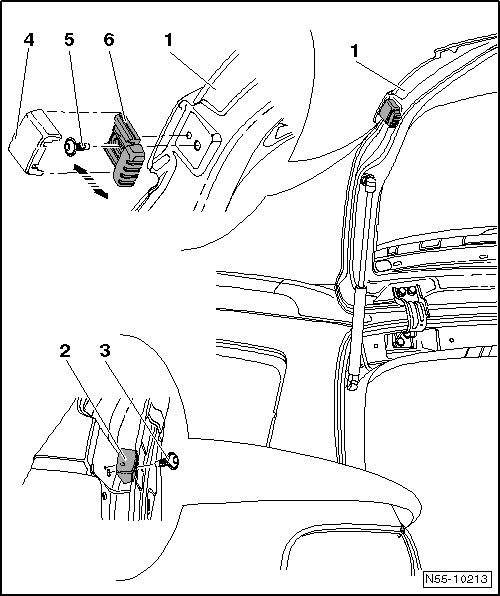 4 5 6 1
1
2 3
N55-10213