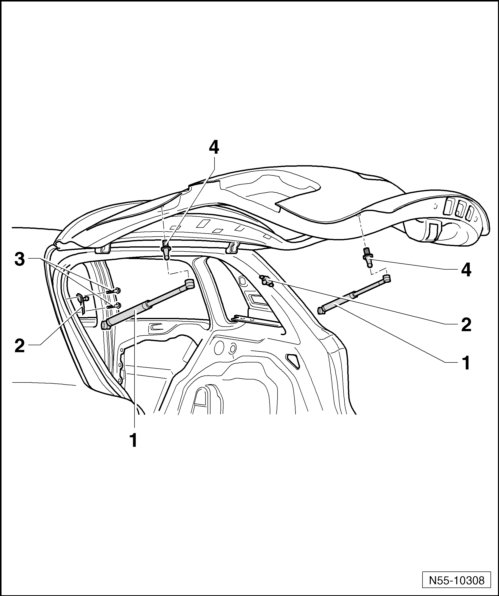 4
3
4
2
2
1
1
N55-10308