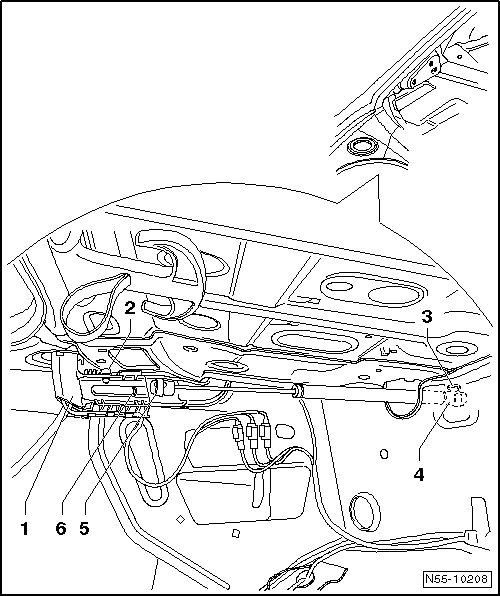 2
3
4
1
6
5
N55-10208