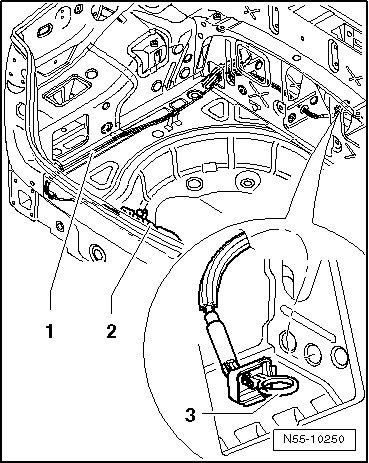 1
2
3
N55-10250