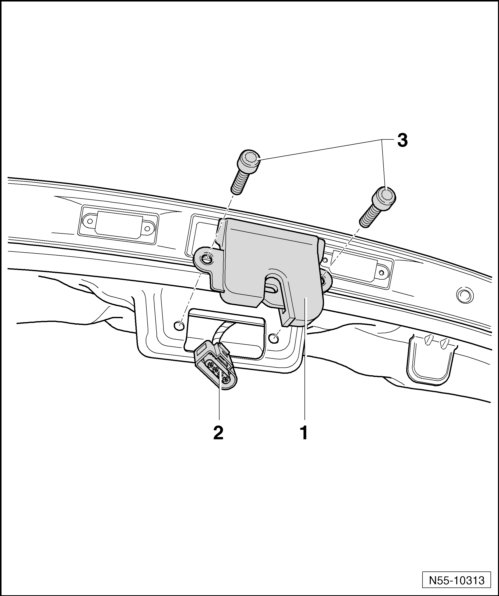 3

2

1

N55-10313