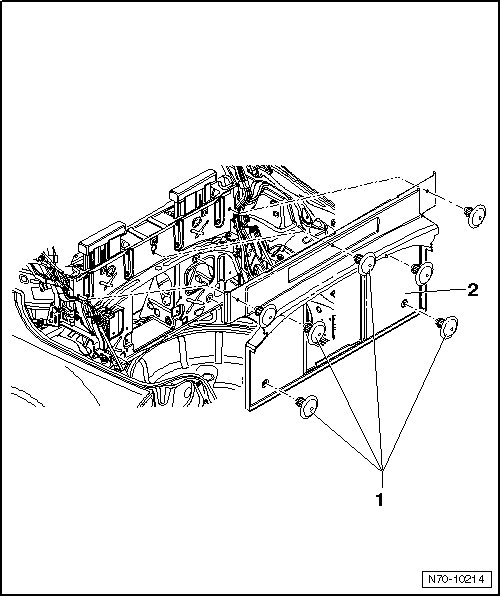 2

1

N70-10214