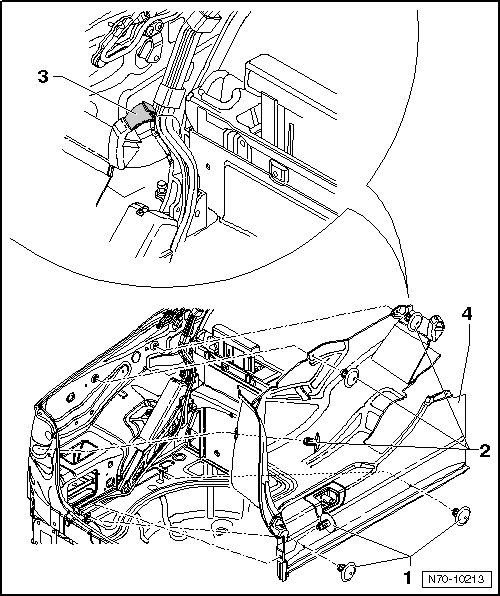 3
4
2
1
N70-10213