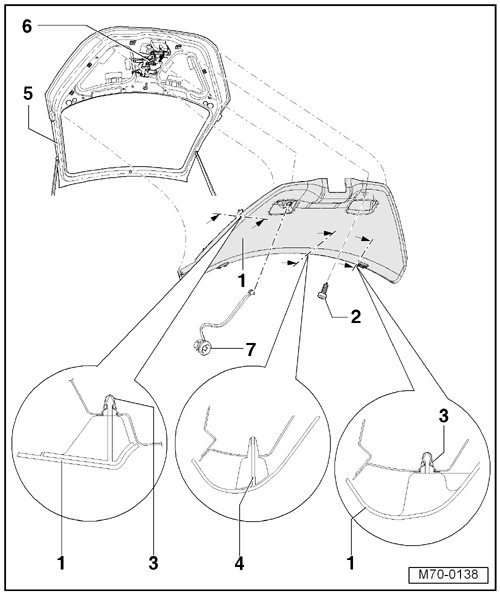 6
5
1
2
7
3
1
3
4
1
M70-0138