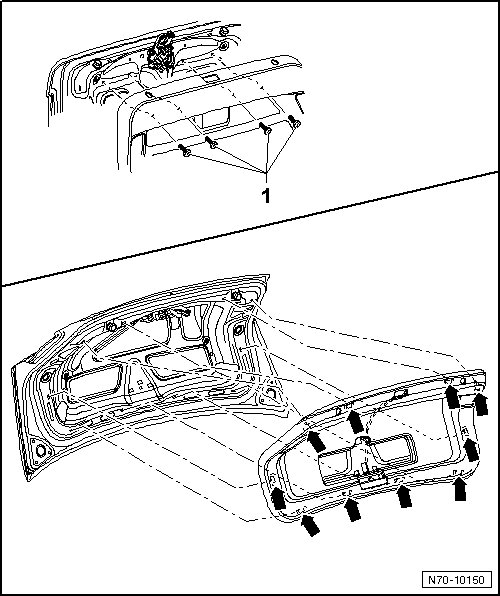 1

N70-10150