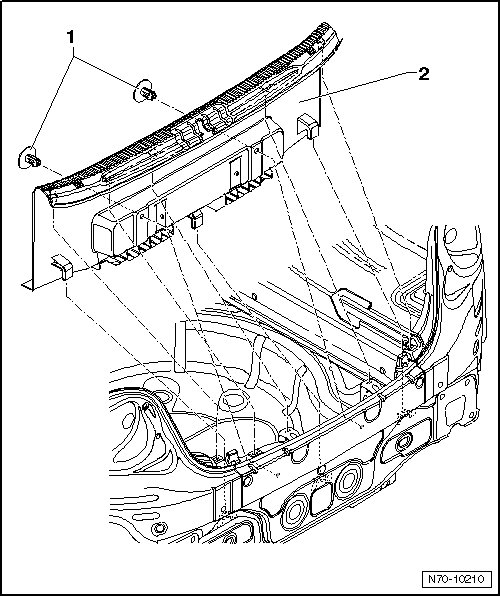 1

2

N70-10210