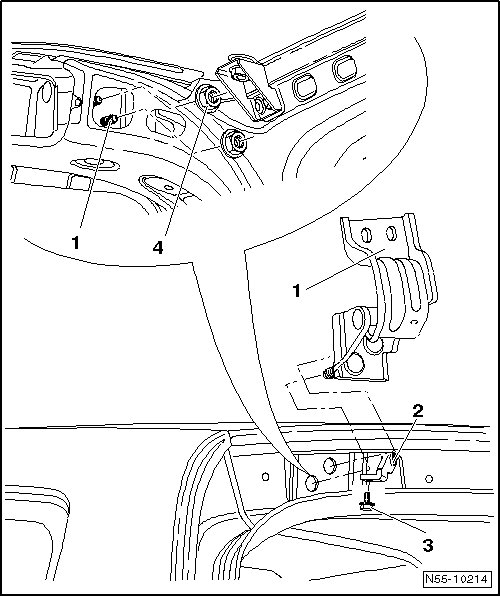 1

4

1

2

3

N55-10214