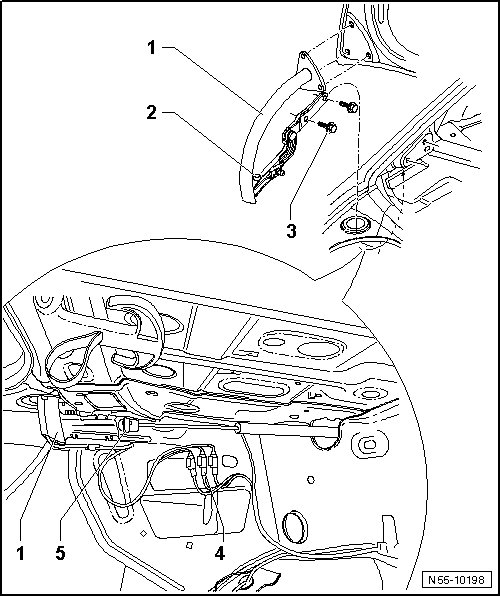 1
2
3
1
5
4
N55-10198