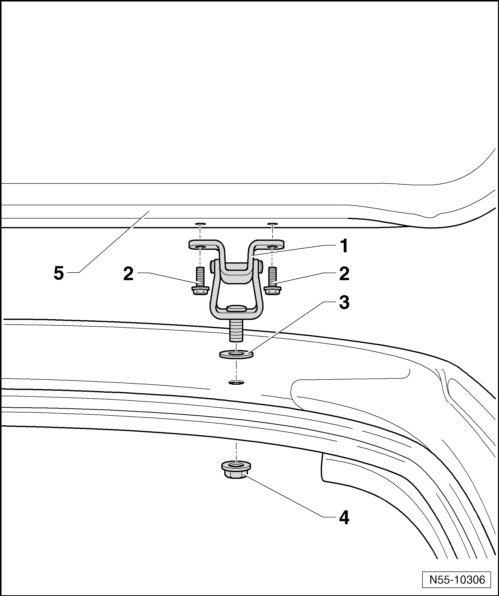 1
5
2
2
3
4
N55-10306