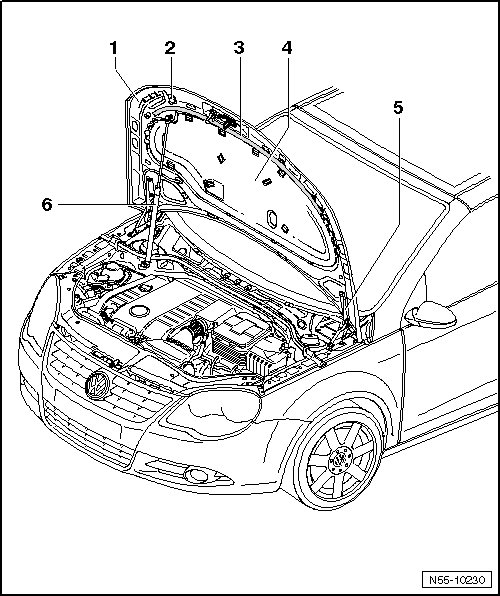 1
2
3
4
5
6
N55-10230