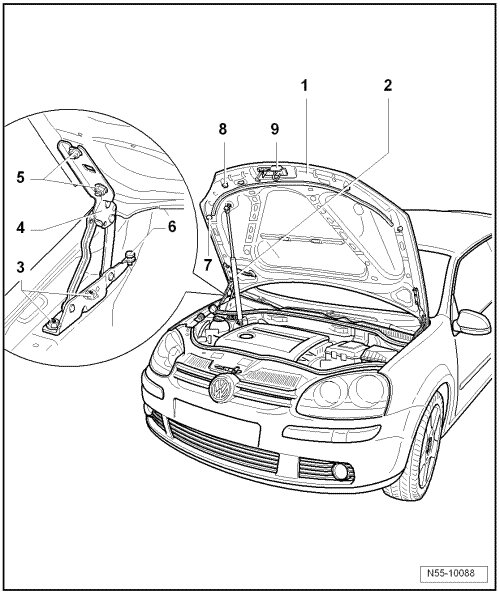 1
2
8
9
5
4
6
3
7
N55-10088