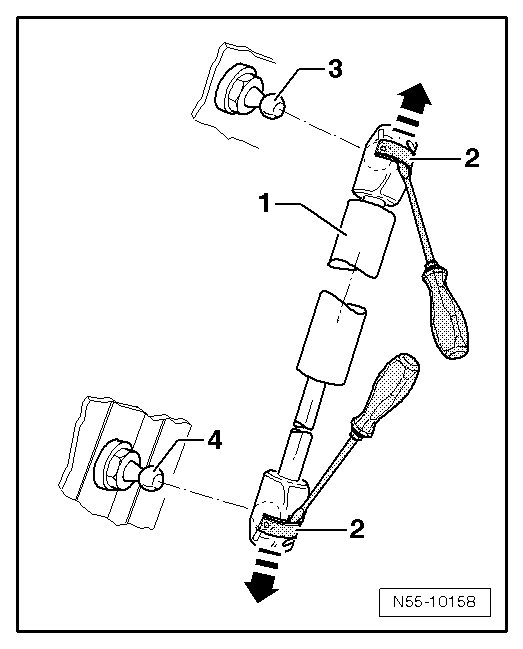 3
2
1
4
2
N55-10158