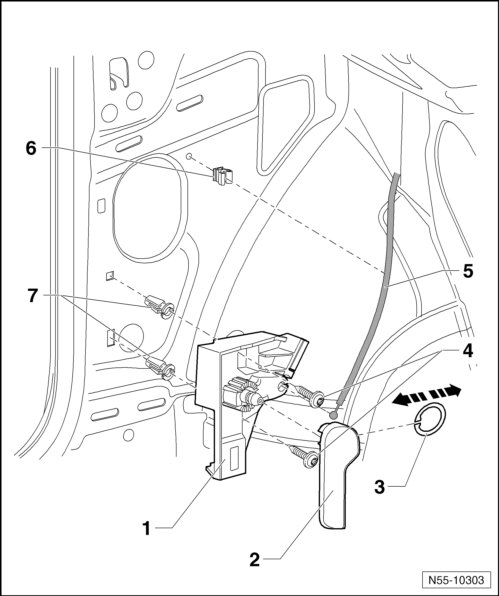 6

7

5

4

3

1

2

N55-10303