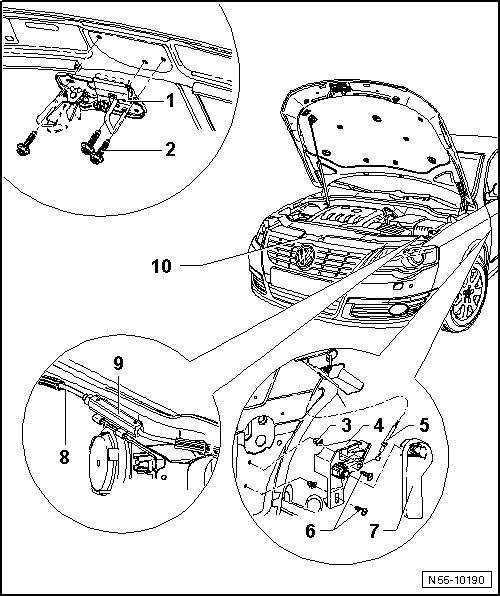 1
2
10
9
8
3
4
5
6
7
N55-10190