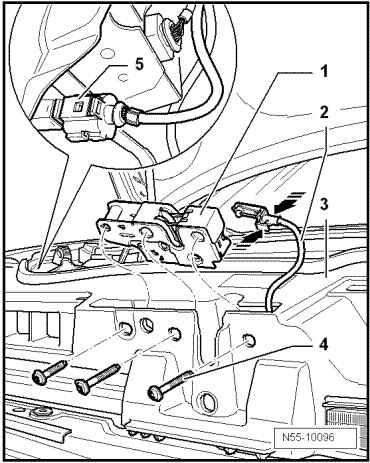 5
1
2
3
4
N55-10096