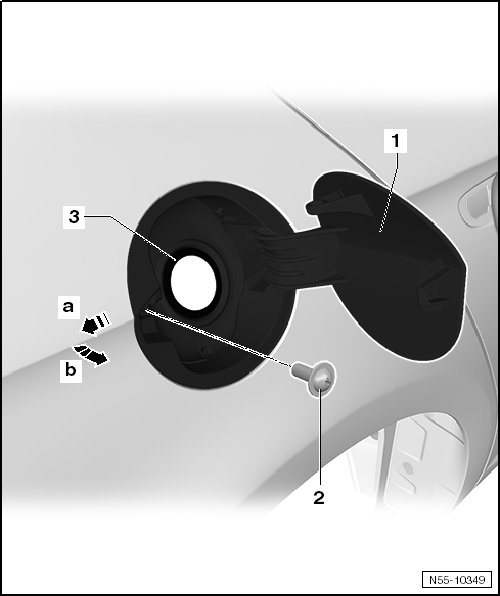 1
3
a
b
2
N55-10349