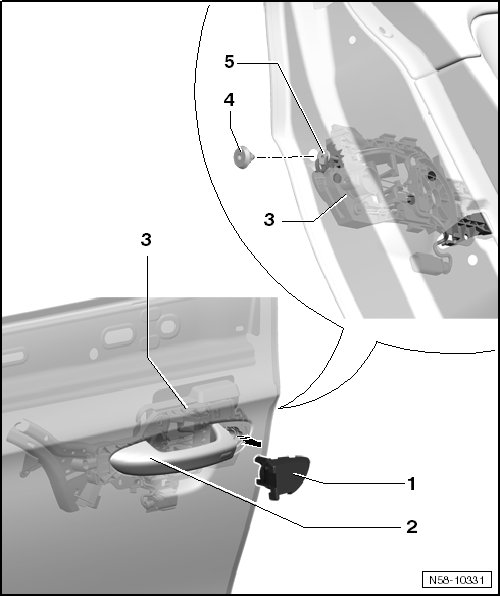 5
4
3
3
1
2
N58-10331