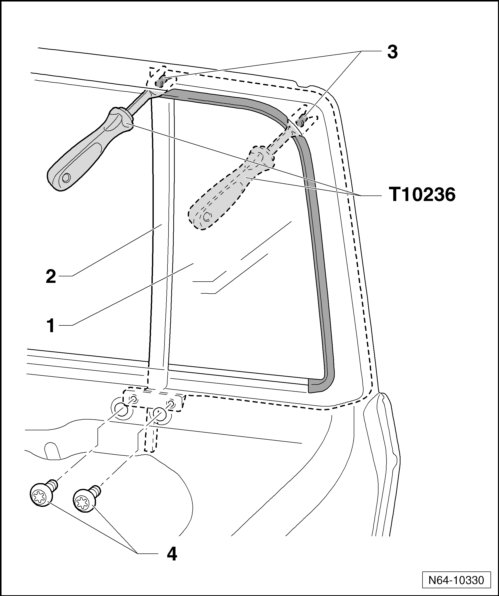 3

T10236

2

1

4

N64-10330