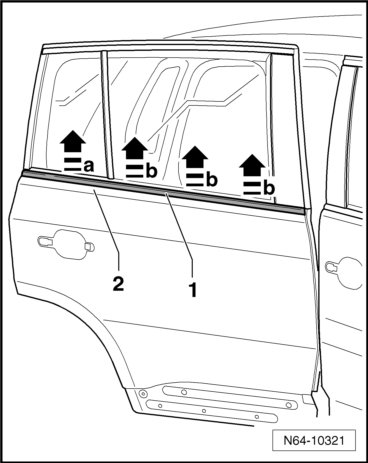 a
b
b
b
2
1
N64-10321