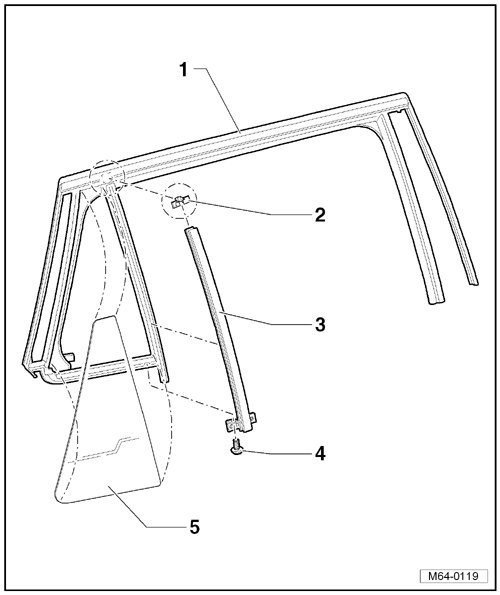 1

2

3

4

5

M64-0119