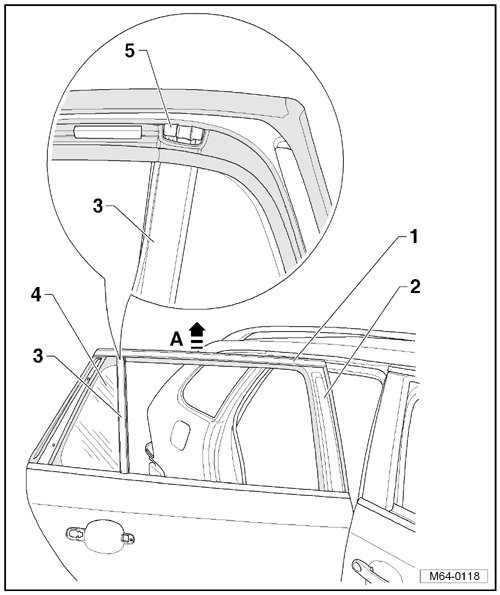 5
3
1
2
4
A
3
M64-0118