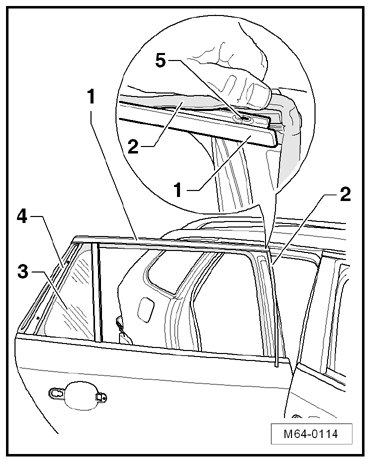 5
1
2
1
2
4
3
M64-0114