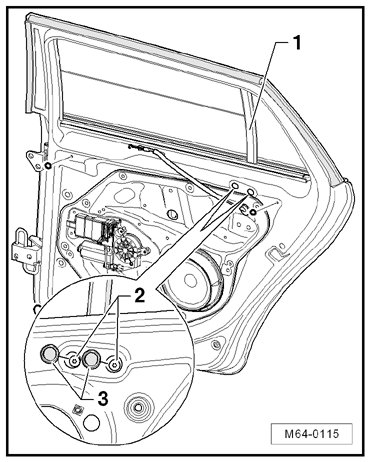 1
2
3
M64-0115