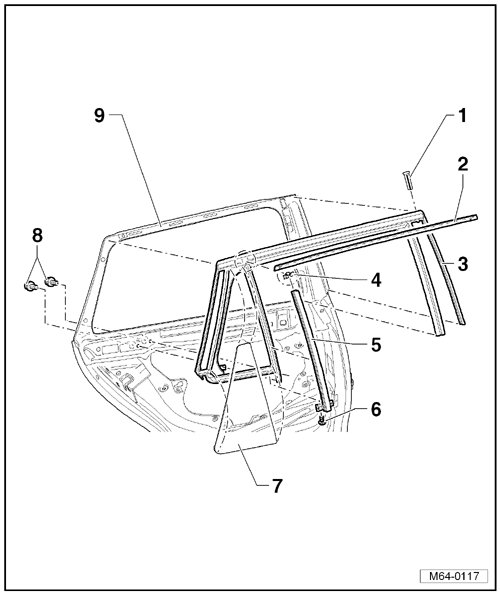 9
1
2
8
3
4
5
6
7
M64-0117