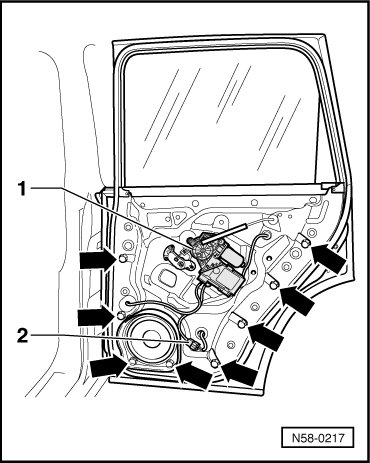 1
2
N58-0217