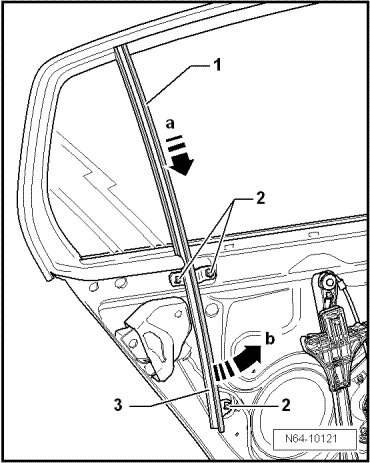 1
a
2
b
3
2
N64-10121