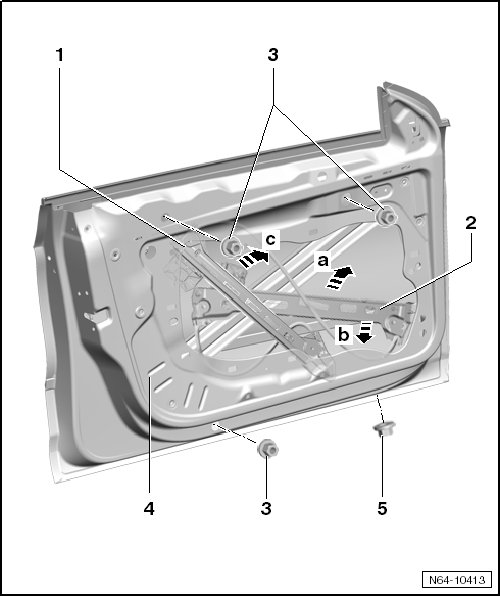 1
3
2
c
a
b
4
3
5
N64-10413