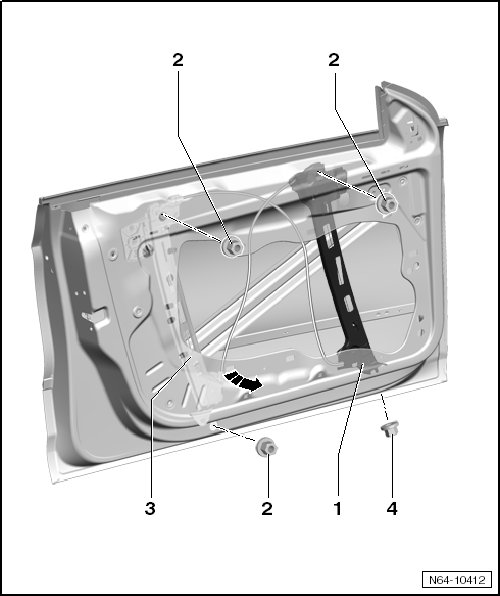 2
2
3
2
1
4
N64-10412