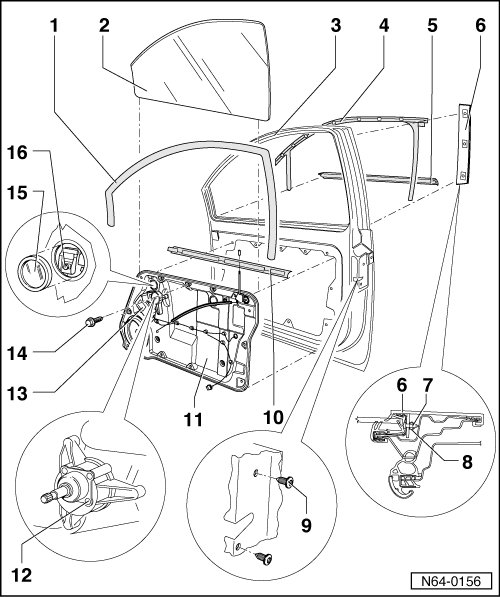 1 2 3 4 5 6
16
15
14
13
11 10
6 7
8
9
12
N64-0156