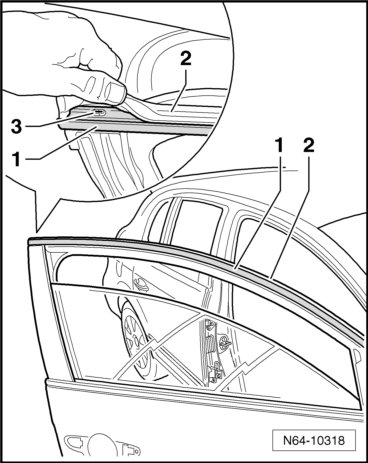 2
3
1
1 2
N64-10318