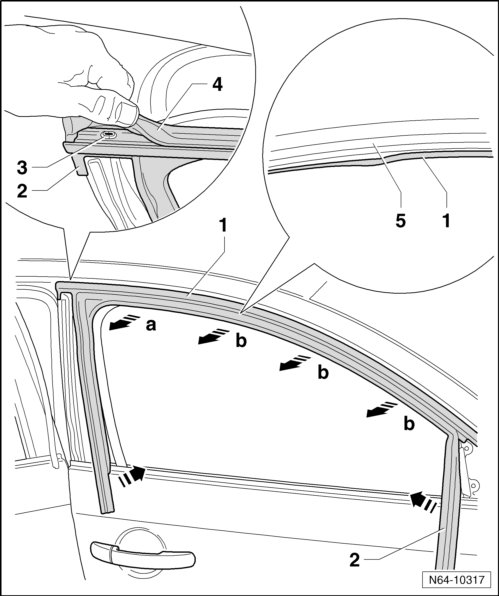 4
3
2
5
1
1
a
b
b
b
2
N64-10317